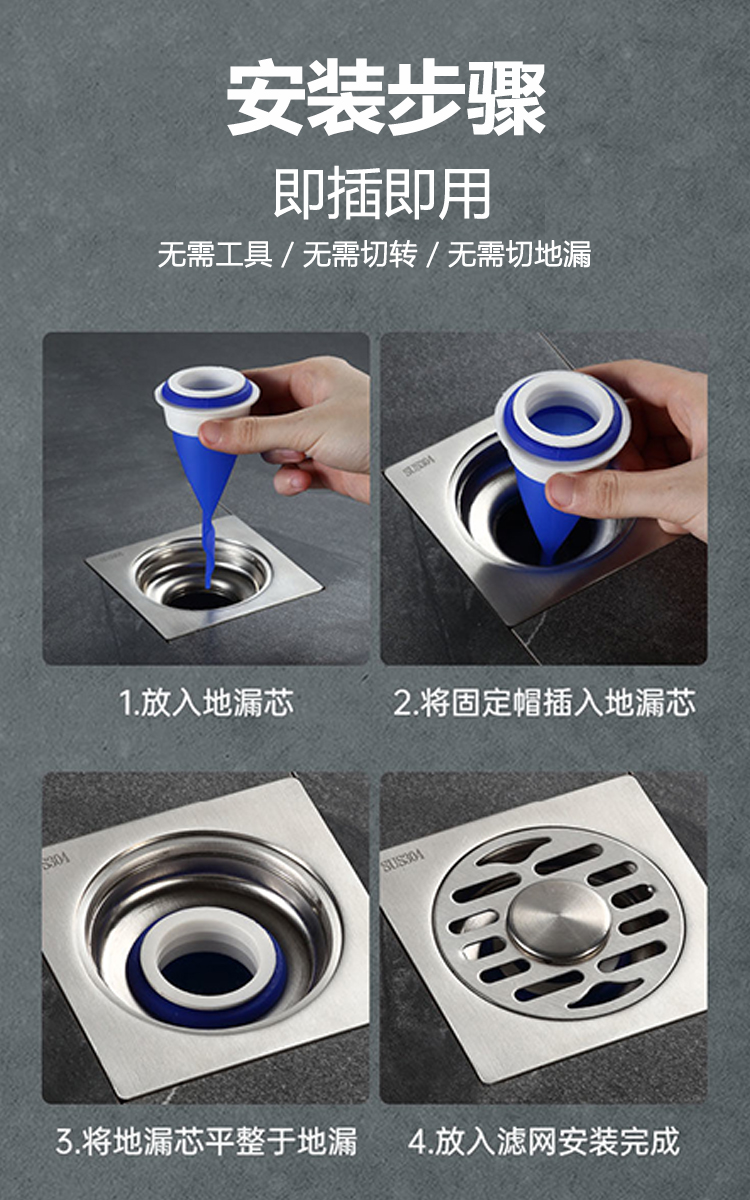 安装步骤

即插即用

无需工具 / 无需切转 / 无需切地漏

SUS304

1.放入地漏芯

2.将固定帽插入地漏芯

SUS304

SUS304

3.将地漏芯平整于地漏

4.放入滤网安装完成